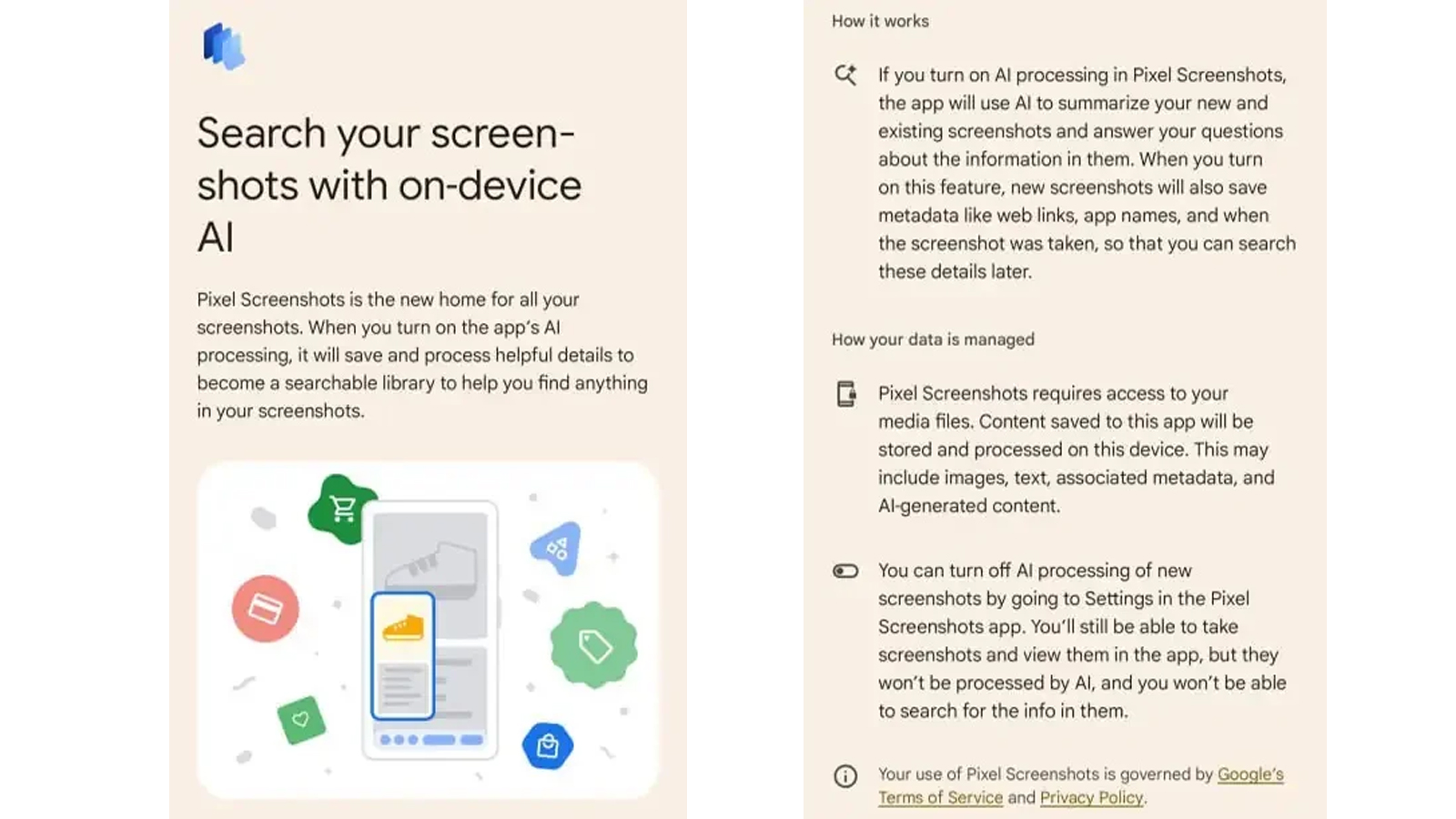 Search your screenshots with on-device AI

Pixel Screenshots is the new home for all your screenshots. When you turn on the app's AI processing, it will save and process helpful details to become a searchable library to help you find anything in your screenshots.

How it works

If you turn on AI processing in Pixel Screenshots, the app will use AI to summarize your new and existing screenshots and answer your questions about the information in them. When you turn on this feature, new screenshots will also save metadata like web links, app names, and when the screenshot was taken, so that you can search these details later.

How your data is managed

Pixel Screenshots requires access to your media files. Content saved to this app will be stored and processed on this device. This may include images, text, associated metadata, and AI-generated content.

You can turn off AI processing of new screenshots by going to Settings in the Pixel Screenshots app. You'll still be able to take screenshots and view them in the app, but they won't be processed by AI, and you won't be able to search for the info in them.

Your use of Pixel Screenshots is governed by Google's Terms of Service and Privacy Policy.